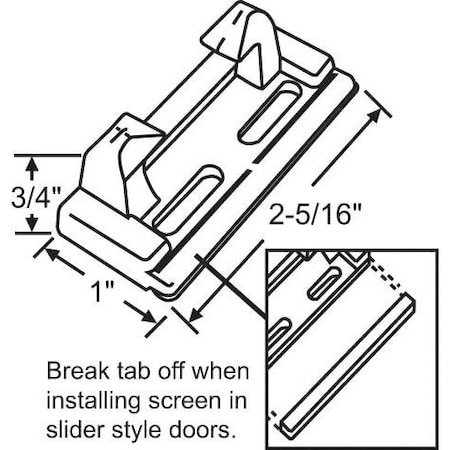 3/4"

2-5/16"

1"

Break tab off when installing screen in slider style doors.